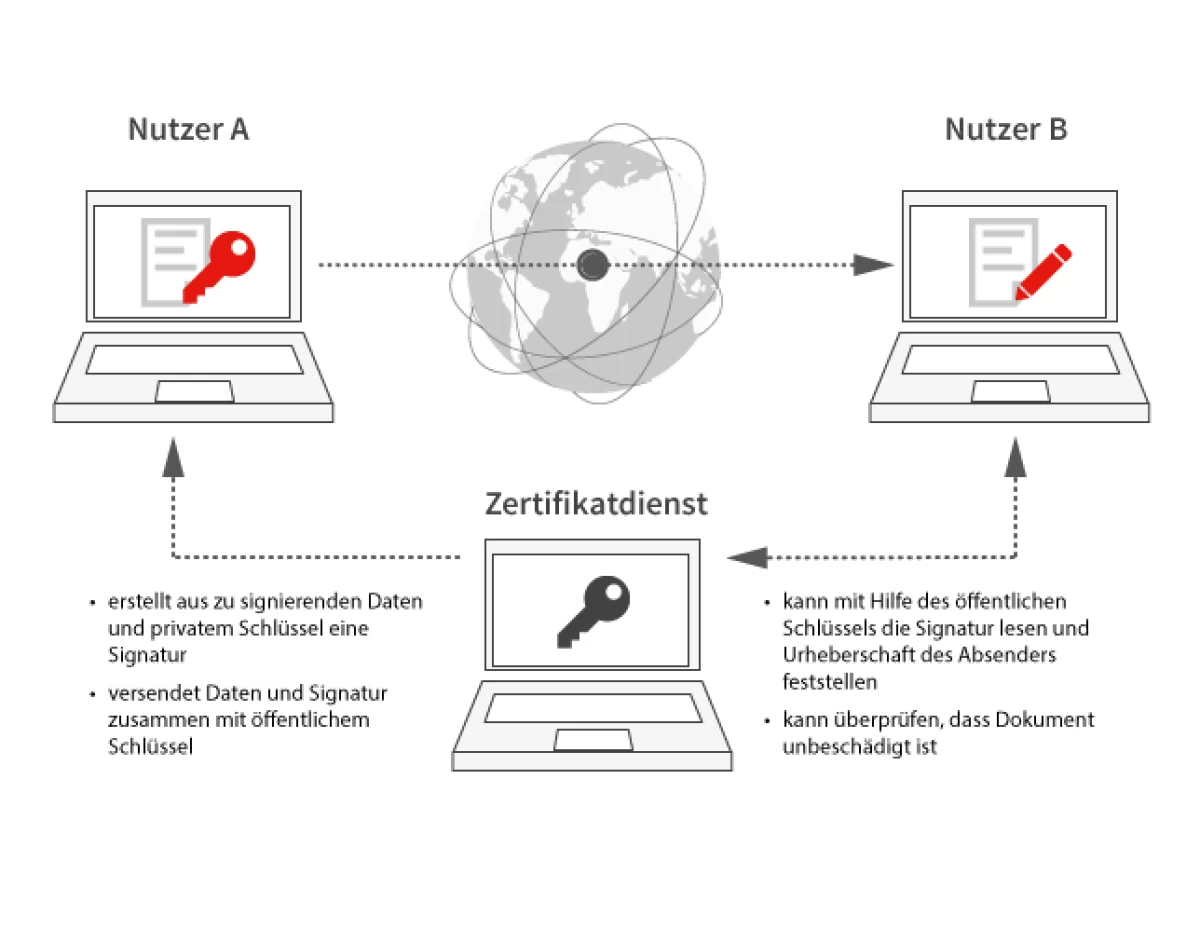 Nutzer A

Nutzer B

Zertifikatdienst

• erstellt aus zu signierenden Daten und privatem Schlüssel eine Signatur

• versendet Daten und Signatur zusammen mit öffentlichem Schlüssel

• kann mit Hilfe des öffentlichen Schlüssels die Signatur lesen und Urheberschaft des Absenders feststellen

• kann überprüfen, dass Dokument unbeschädigt ist